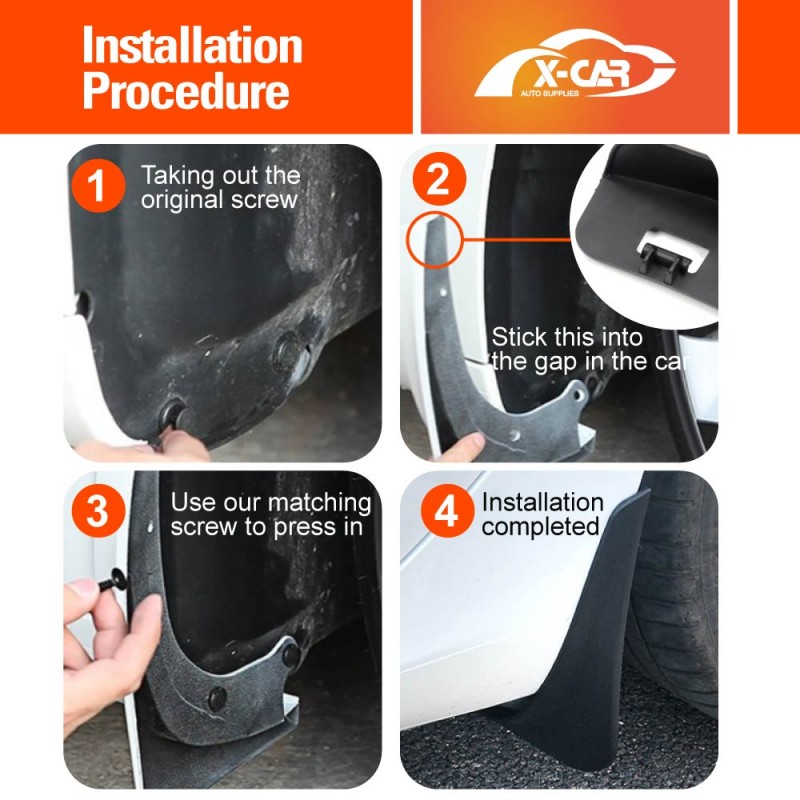 Installation Procedure

X-CAR
AUTO SUPPLIES

1 Taking out the original screw

2 Stick this into the gap in the car

3 Use our matching screw to press in

4 Installation completed