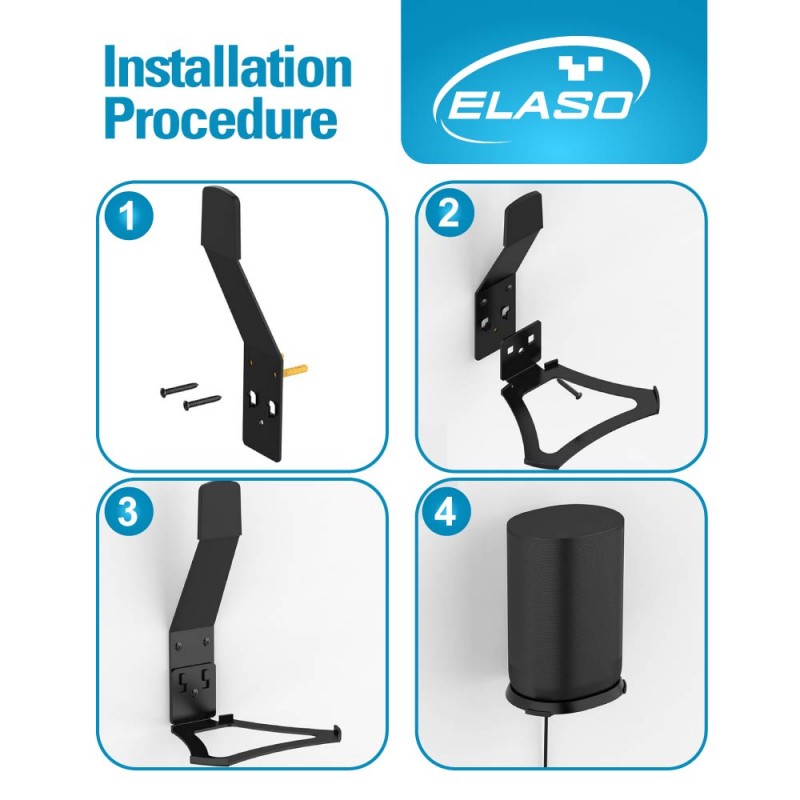 Installation Procedure

ELASO

1

2

3

4