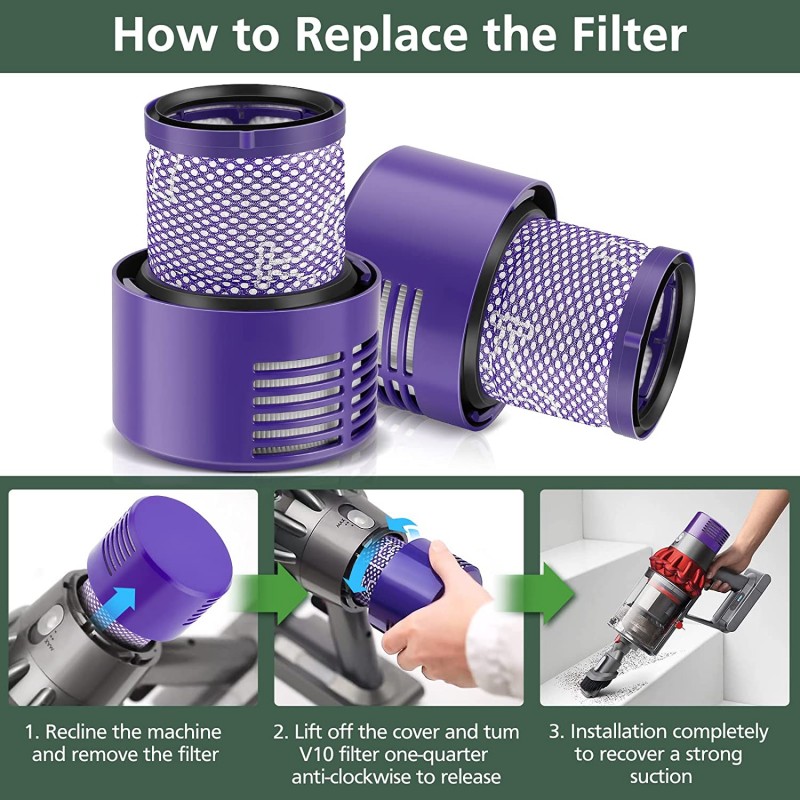 How to Replace the Filter

1. Recline the machine and remove the filter

2. Lift off the cover and tum V10 filter one-quarter anti-clockwise to release

3. Installation completely to recover a strong suction