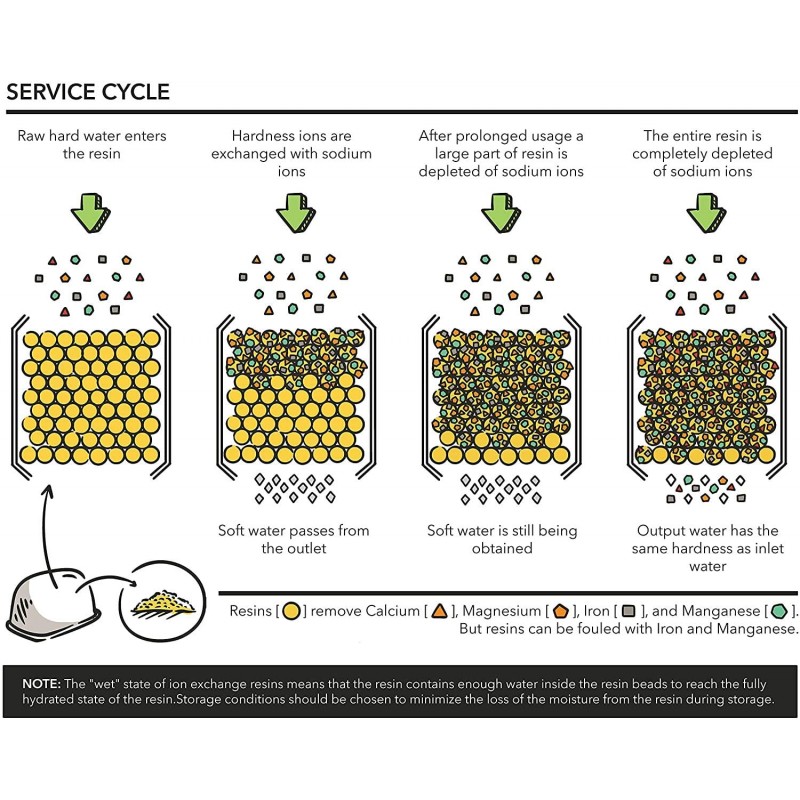 SERVICE CYCLE

Raw hard water enters the resin

Hardness ions are exchanged with sodium ions

After prolonged usage a large part of resin is depleted of sodium ions

The entire resin is completely depleted of sodium ions

Soft water passes from the outlet

Soft water is still being obtained

Output water has the same hardness as inlet water

Resins [ ] remove Calcium [ ], Magnesium [ ], Iron [ ], and Manganese [ ]. But resins can be fouled with Iron and Manganese.

NOTE: The "wet" state of ion exchange resins means that the resin contains enough water inside the resin beads to reach the fully hydrated state of the resin.Storage conditions should be chosen to minimize the loss of the moisture from the resin during storage.