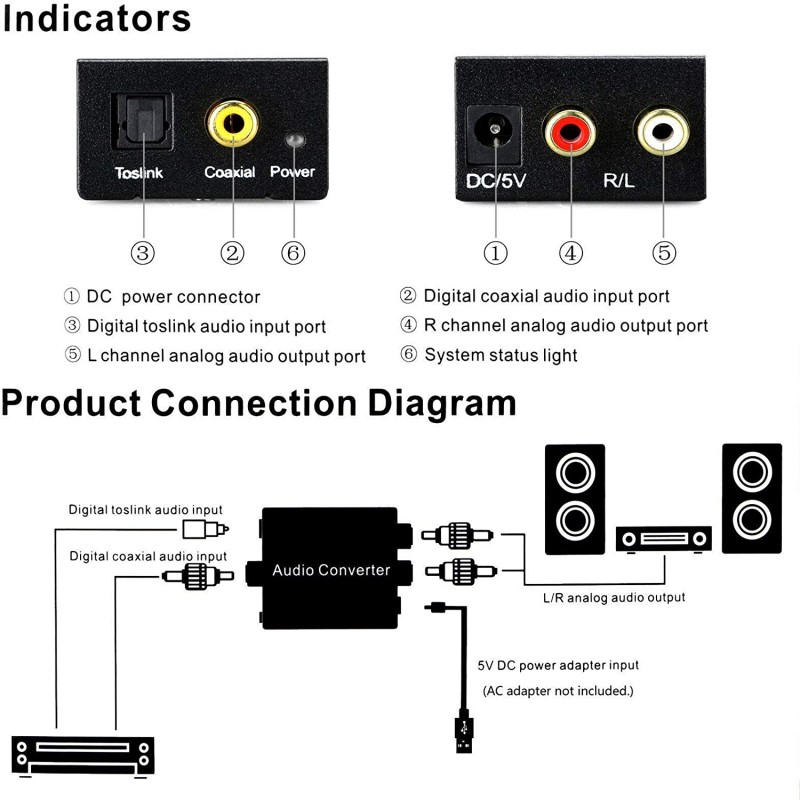 Indicators

Toslink Coaxial Power

③ ② ⑥

DC/5V R/L

① ④ ⑤

① DC power connector
③ Digital toslink audio input port
⑤ L channel analog audio output port

② Digital coaxial audio input port
④ R channel analog audio output port
⑥ System status light

Product Connection Diagram

Digital toslink audio input
Digital coaxial audio input
Audio Converter
L/R analog audio output
5V DC power adapter input
(AC adapter not included.)