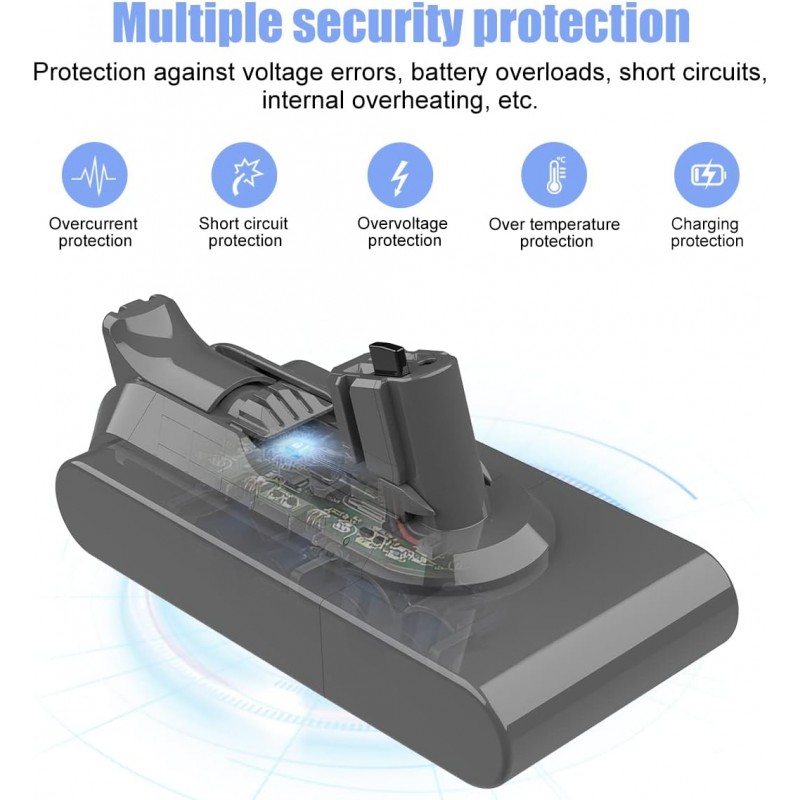 Multiple security protection

Protection against voltage errors, battery overloads, short circuits, internal overheating, etc.

Overcurrent protection

Short circuit protection

Overvoltage protection

°C

Over temperature protection

Charging protection