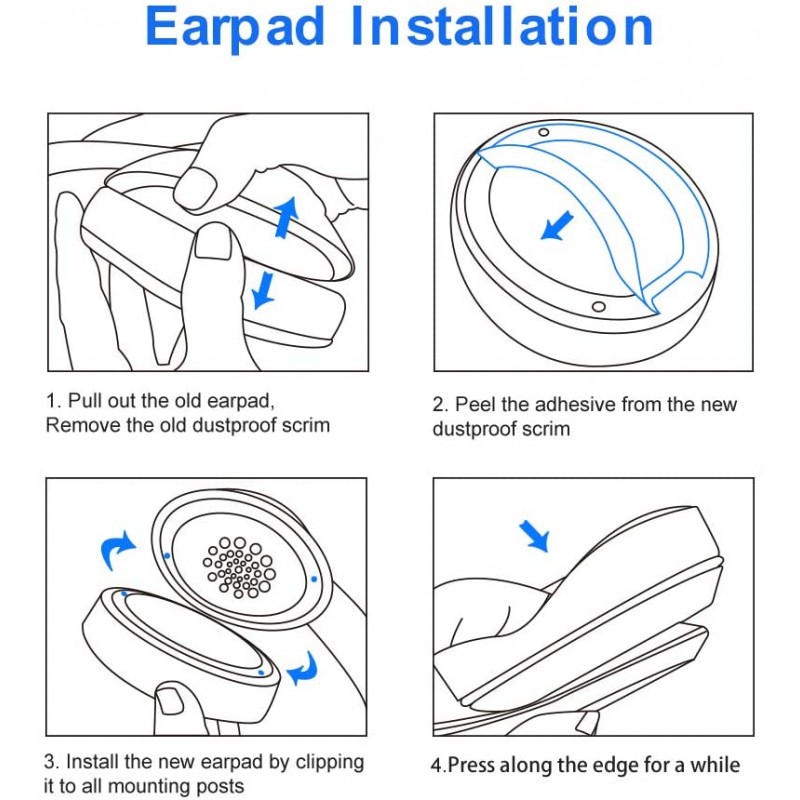 Earpad Installation

1. Pull out the old earpad, Remove the old dustproof scrim

2. Peel the adhesive from the new dustproof scrim

3. Install the new earpad by clipping it to all mounting posts

4.Press along the edge for a while