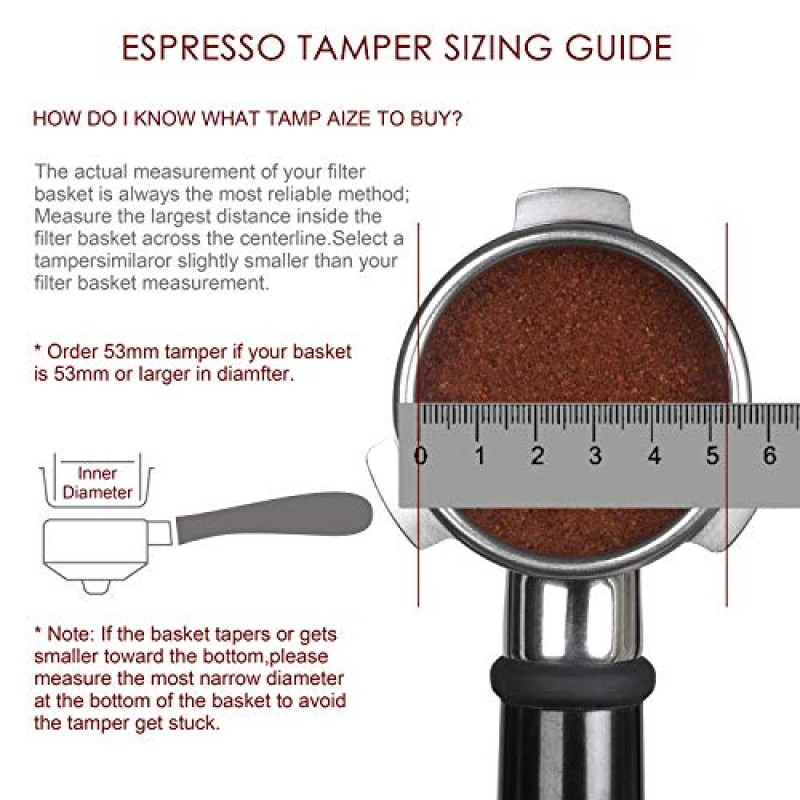 ESPRESSO TAMPER SIZING GUIDE

HOW DO I KNOW WHAT TAMP AIZE TO BUY?

The actual measurement of your filter basket is always the most reliable method; Measure the largest distance inside the filter basket across the centerline.Select a tampersimilaror slightly smaller than your filter basket measurement.

* Order 53mm tamper if your basket is 53mm or larger in diamfter.

Inner Diameter

0 1 2 3 4 5 6

* Note: If the basket tapers or gets smaller toward the bottom,please measure the most narrow diameter at the bottom of the basket to avoid the tamper get stuck.